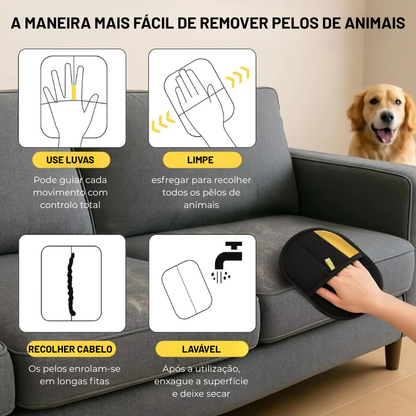 A MANEIRA MAIS FÁCIL DE REMOVER PELOS DE ANIMAIS

USE LUVAS

Pode guiar cada movimento com controlo total

LIMPE

esfregar para recolher todos os pêlos de animais

RECOLHER CABELO

Os pelos enrolam-se em longas fitas

LAVÁVEL

Após a utilização, enxague a superfície e deixe secar