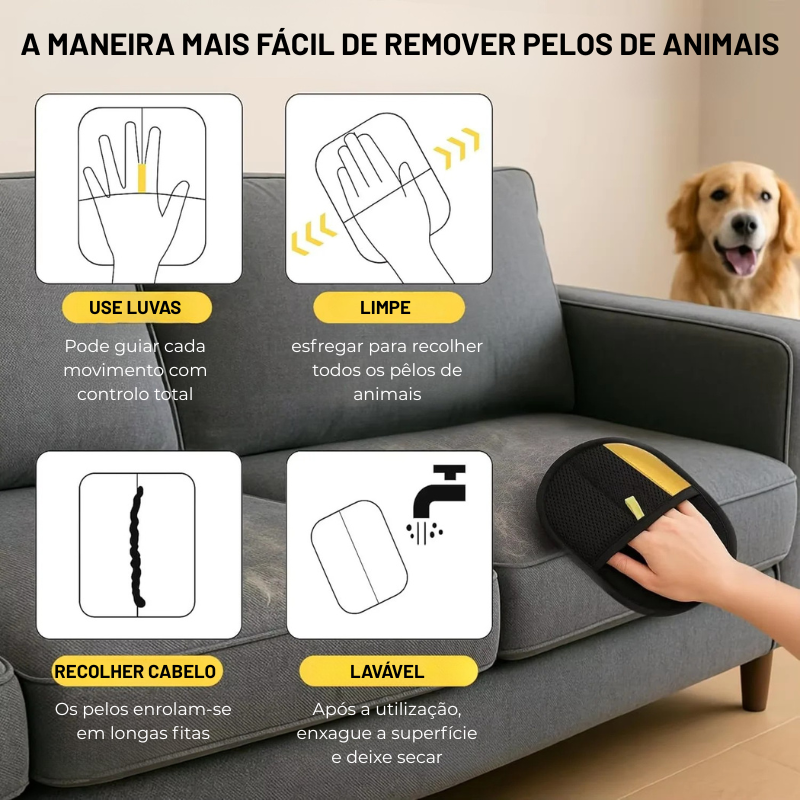 A MANEIRA MAIS FÁCIL DE REMOVER PELOS DE ANIMAIS

USE LUVAS

Pode guiar cada movimento com controlo total

LIMPE

esfregar para recolher todos os pêlos de animais

RECOLHER CABELO

Os pelos enrolam-se em longas fitas

LAVÁVEL

Após a utilização, enxague a superfície e deixe secar